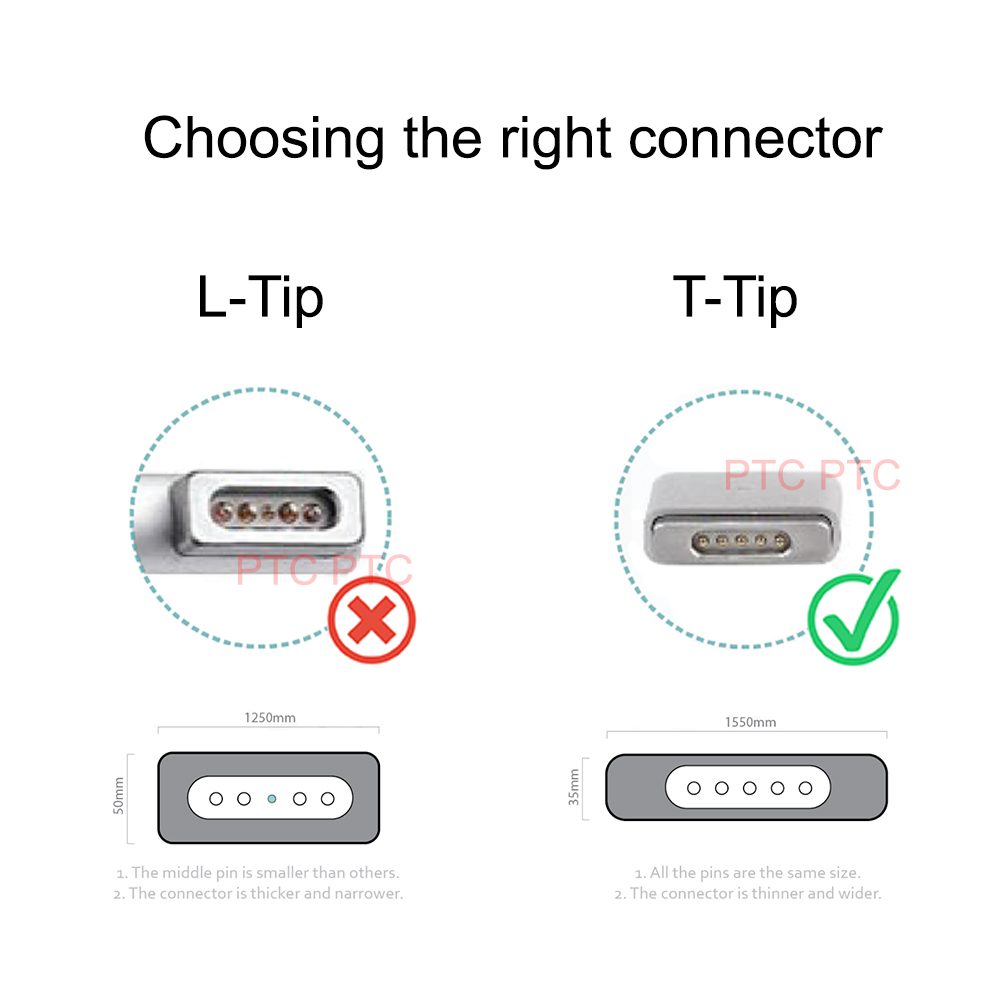 Choosing the right connector

L-Tip

PTC PTC

1250mm

50mm

1. The middle pin is smaller than others.
2. The connector is thicker and narrower.

T-Tip

PTC PTC

1550mm

35mm

1. All the pins are the same size.
2. The connector is thinner and wider.